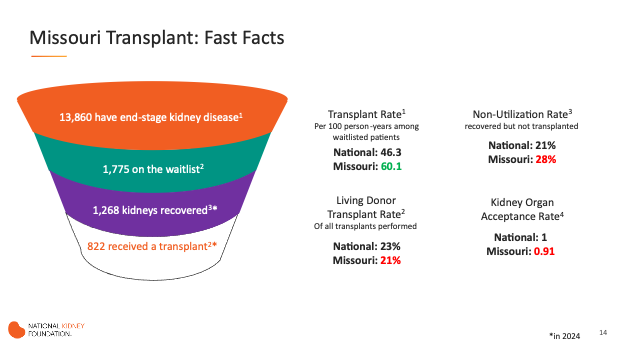 Missouri Transplant: Fast Facts

13,860 have end-stage kidney disease$^{1}$

1,775 on the waitlist$^{2}$

1,268 kidneys recovered$^{3}$*

822 received a transplant$^{2}$*

Transplant Rate$^{1}$
Per 100 person-years among waitlisted patients

National: 46.3
Missouri: 60.1

Living Donor Transplant Rate$^{2}$
Of all transplants performed

National: 23%
Missouri: 21%

Non-Utilization Rate$^{3}$
recovered but not transplanted

National: 21%
Missouri: 28%

Kidney Organ Acceptance Rate$^{4}$

National: 1
Missouri: 0.91

NATIONAL KIDNEY FOUNDATION.

*in 2024

14