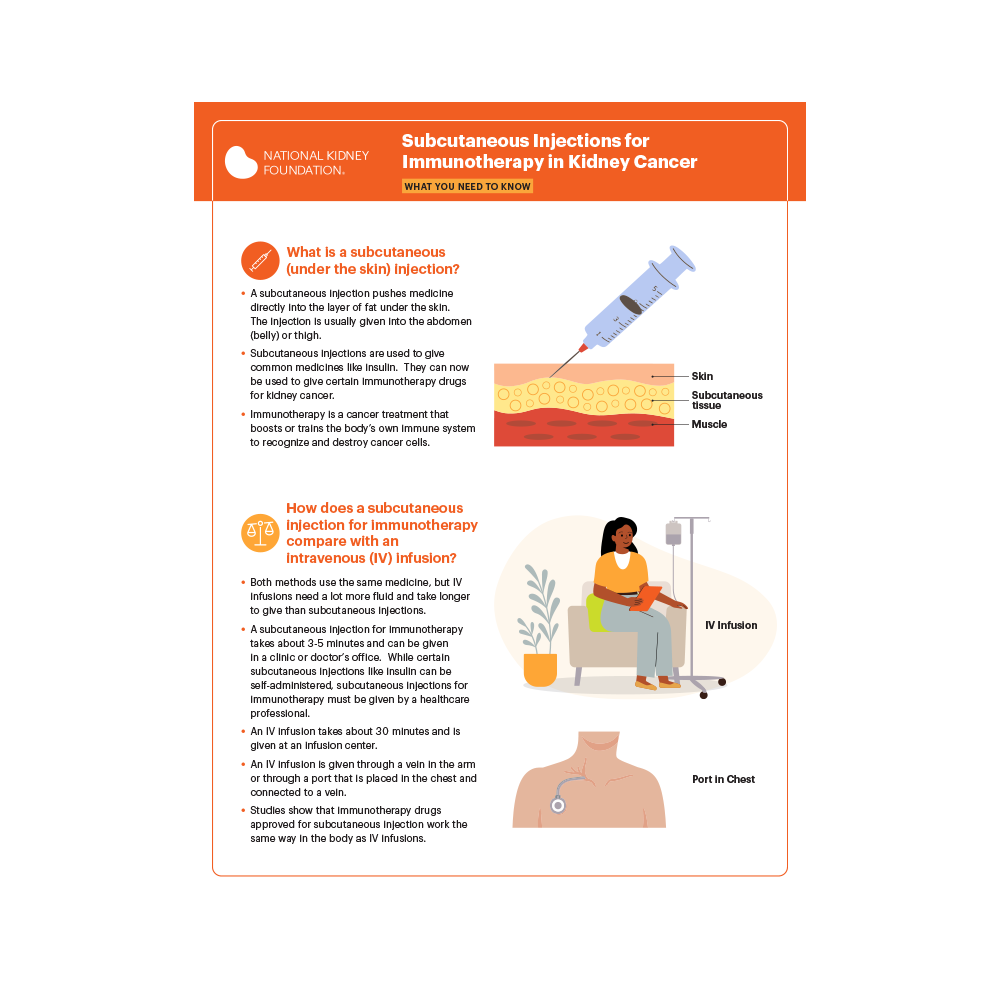 NATIONAL KIDNEY FOUNDATION.

Subcutaneous Injections for Immunotherapy in Kidney Cancer

WHAT YOU NEED TO KNOW

What is a subcutaneous (under the skin) injection?

• A subcutaneous injection pushes medicine directly into the layer of fat under the skin. The injection is usually given into the abdomen (belly) or thigh.

• Subcutaneous injections are used to give common medicines like insulin. They can now be used to give certain immunotherapy drugs for kidney cancer.

• Immunotherapy is a cancer treatment that boosts or trains the body's own immune system to recognize and destroy cancer cells.

Skin

Subcutaneous tissue

Muscle

How does a subcutaneous injection for immunotherapy compare with an intravenous (IV) infusion?

• Both methods use the same medicine, but IV infusions need a lot more fluid and take longer to give than subcutaneous injections.

• A subcutaneous injection for immunotherapy takes about 3-5 minutes and can be given in a clinic or doctor's office. While certain subcutaneous injections like insulin can be self-administered, subcutaneous injections for immunotherapy must be given by a healthcare professional.

• An IV infusion takes about 30 minutes and is given at an infusion center.

• An IV infusion is given through a vein in the arm or through a port that is placed in the chest and connected to a vein.

• Studies show that immunotherapy drugs approved for subcutaneous injection work the same way in the body as IV infusions.

IV Infusion

Port in Chest