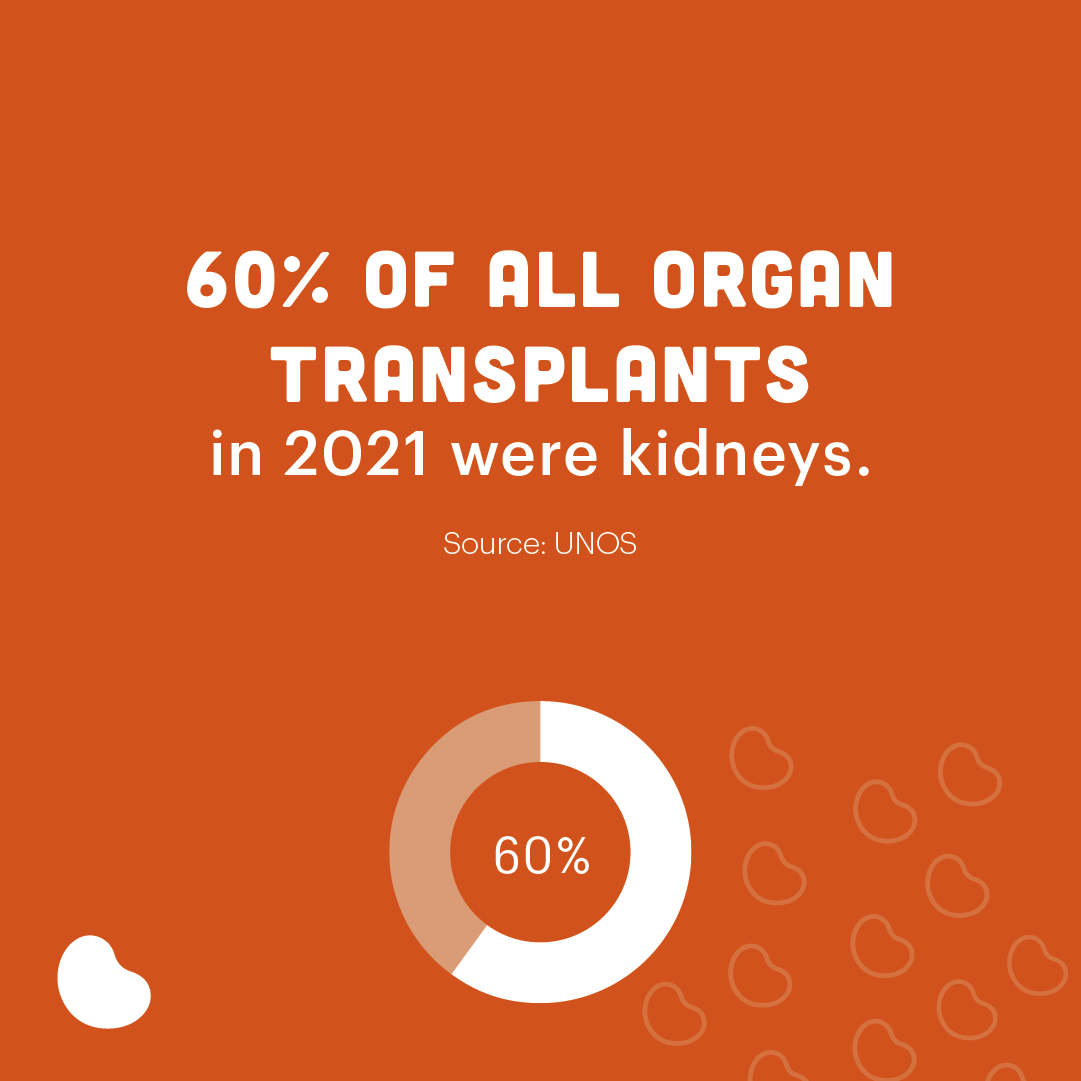 60% OF ALL ORGAN TRANSPLANTS
in 2021 were kidneys.

Source: UNOS

60%