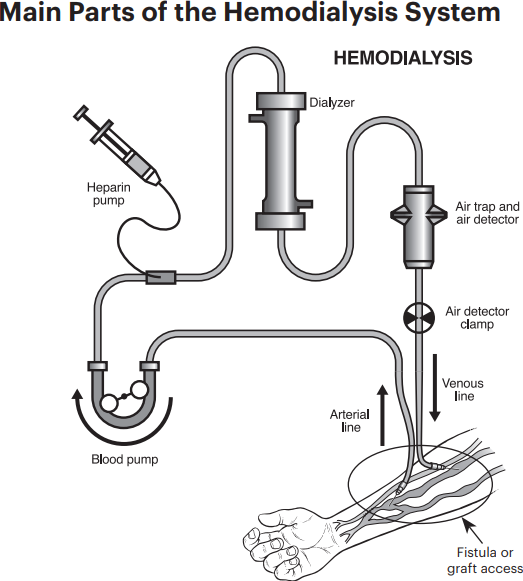 Main Parts of the Hemodialysis System

HEMODIALYSIS

Dialyzer

Heparin pump

Air trap and air detector

Air detector clamp

Venous line

Arterial line

Blood pump

Fistula or graft access